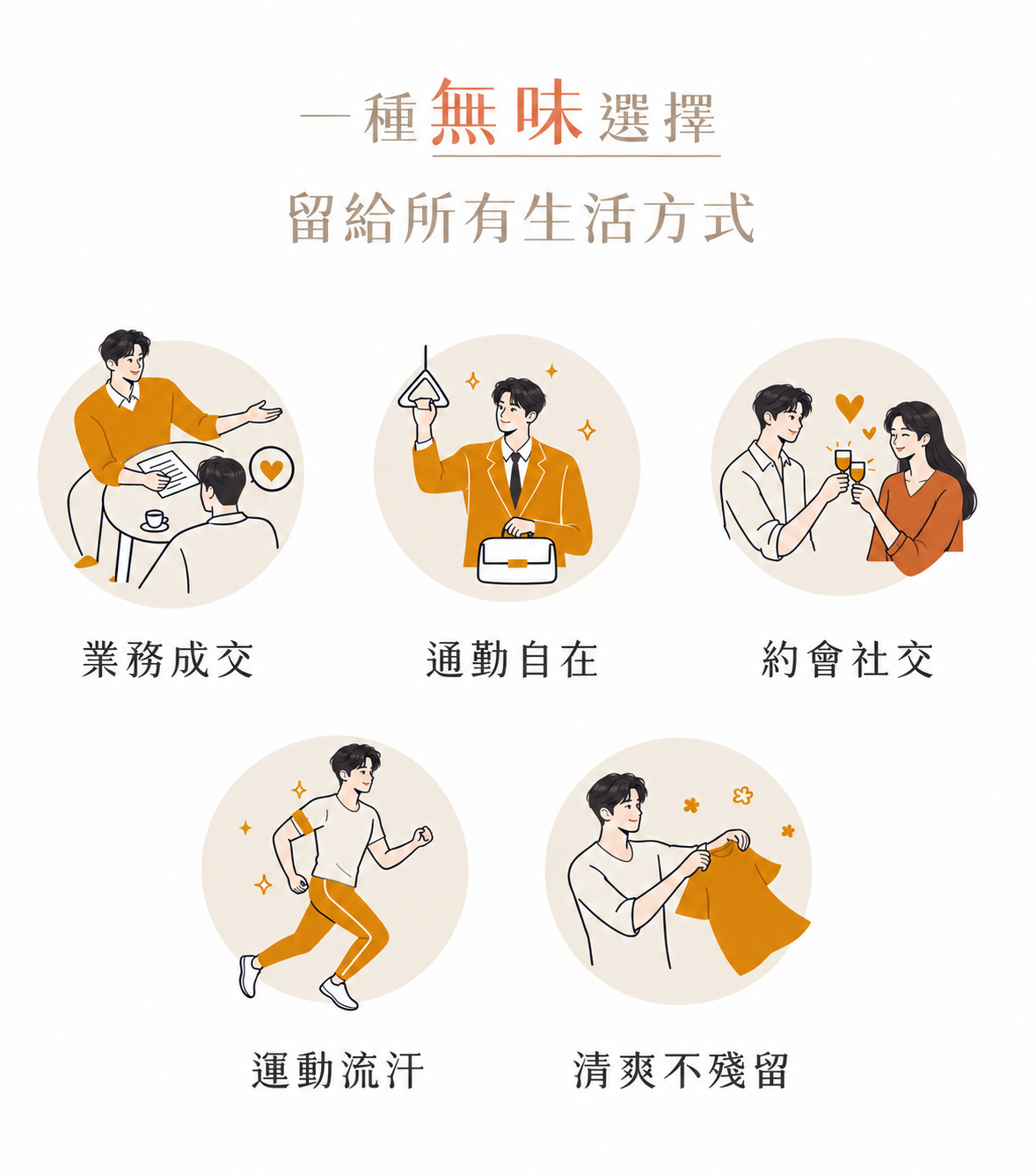 一種無味選擇

留給所有生活方式

業務成交

通勤自在

約會社交

運動流汗

清爽不殘留