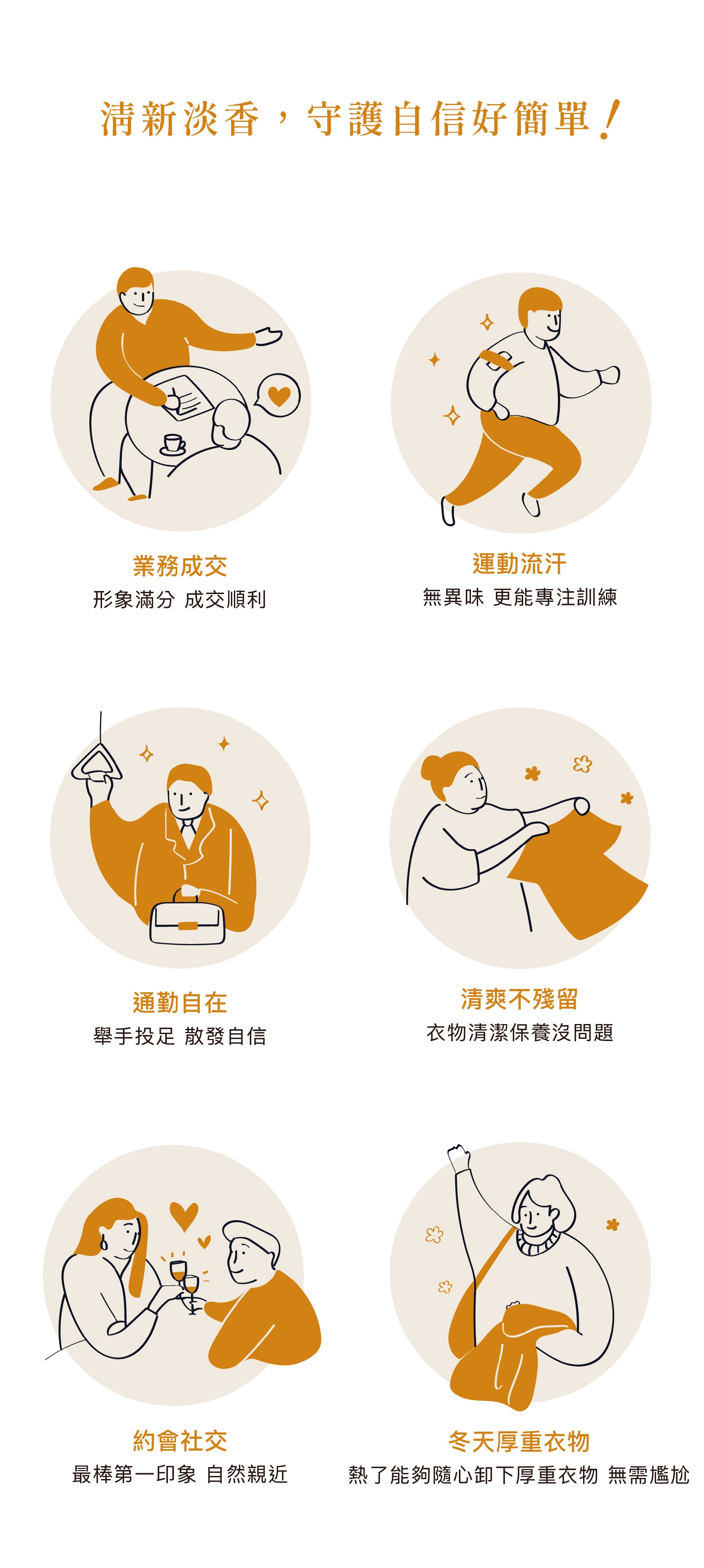 清新淡香，守護自信好簡單！

業務成交
形象滿分 成交順利

運動流汗
無異味 更能專注訓練

通勤自在
舉手投足 散發自信

清爽不殘留
衣物清潔保養沒問題

約會社交
最棒第一印象 自然親近

冬天厚重衣物
熱了能夠隨心卸下厚重衣物 無需尷尬