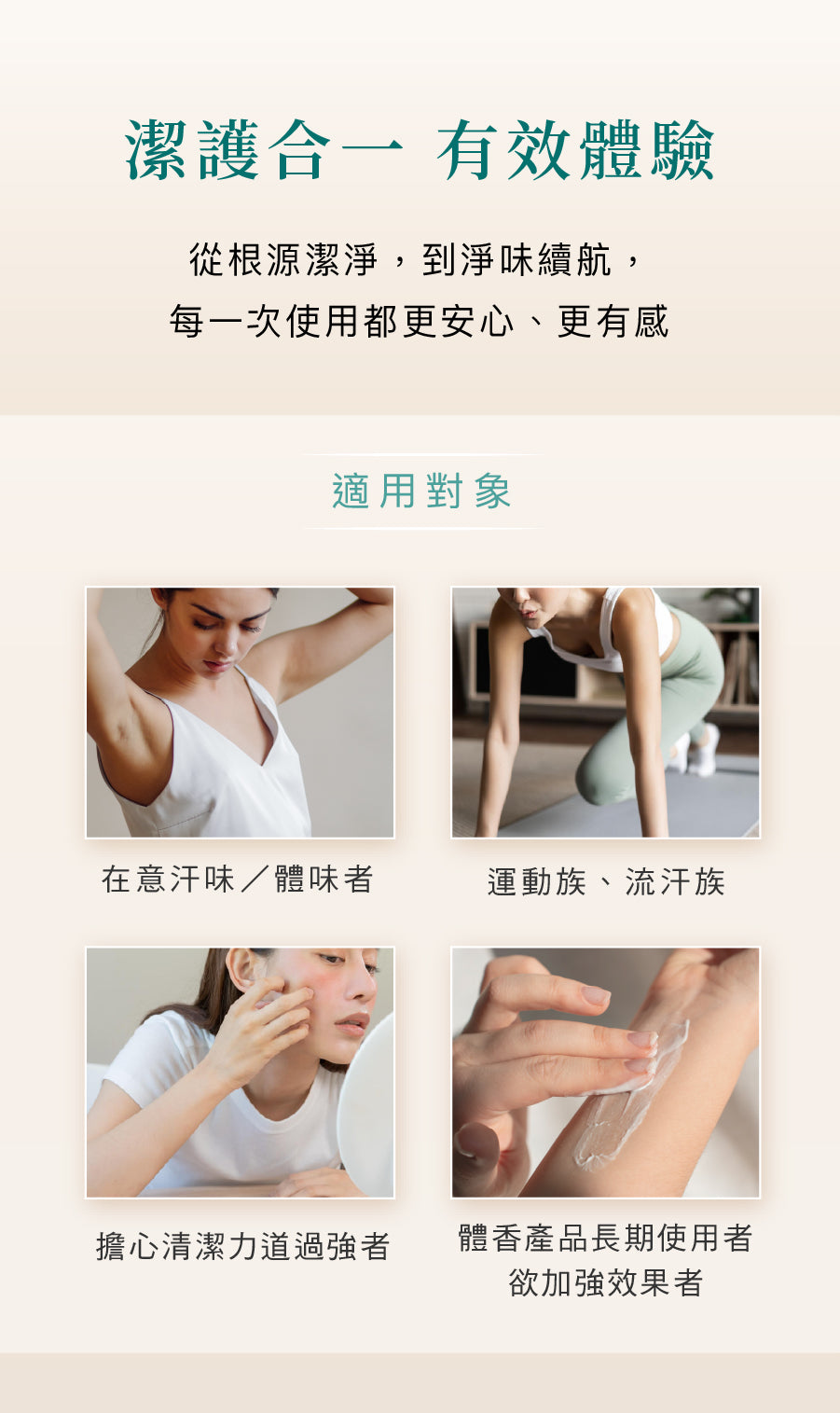 潔護合一 有效體驗

從根源潔淨，到淨味續航，
每一次使用都更安心、更有感

適用對象

在意汗味／體味者

運動族、流汗族

擔心清潔力道過強者

體香產品長期使用者
欲加強效果者